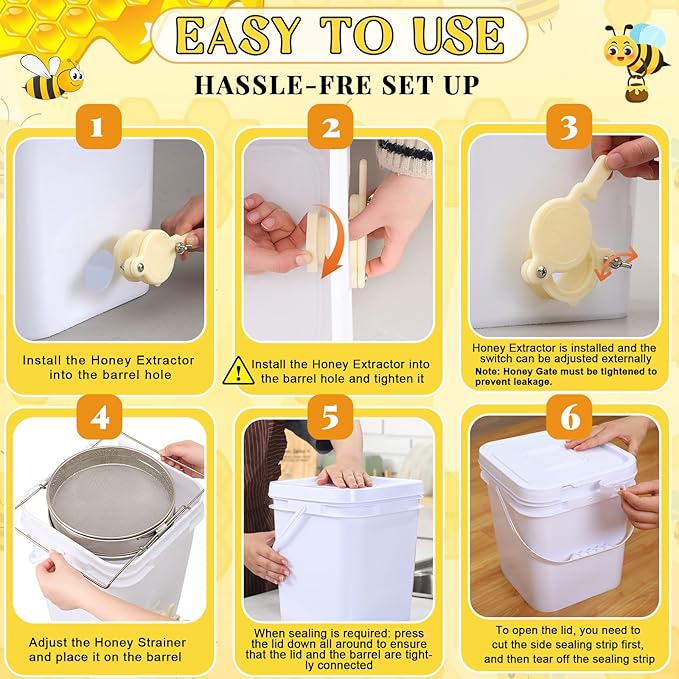 EASY TO USE

HASSLE-FRE SET UP

1

Install the Honey Extractor into the barrel hole

2

Install the Honey Extractor into the barrel hole and tighten it

3

Honey Extractor is installed and the switch can be adjusted externally
Note: Honey Gate must be tightened to prevent leakage.

4

Adjust the Honey Strainer and place it on the barrel

5

When sealing is required: press the lid down all around to ensure that the lid and the barrel are tightly connected

6

To open the lid, you need to cut the side sealing strip first, and then tear off the sealing strip