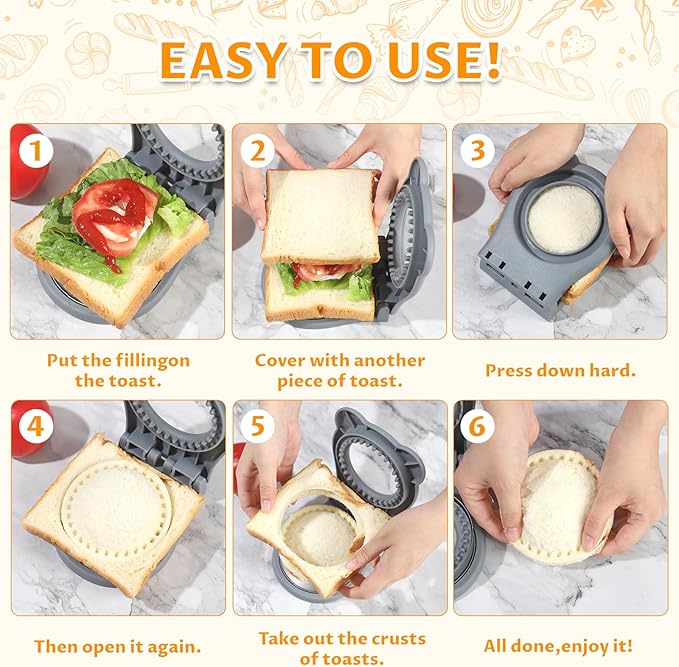 EASY TO USE!

1

Put the fillingon the toast.

2

Cover with another piece of toast.

3

Press down hard.

4

Then open it again.

5

Take out the crusts of toasts.

6

All done,enjoy it!