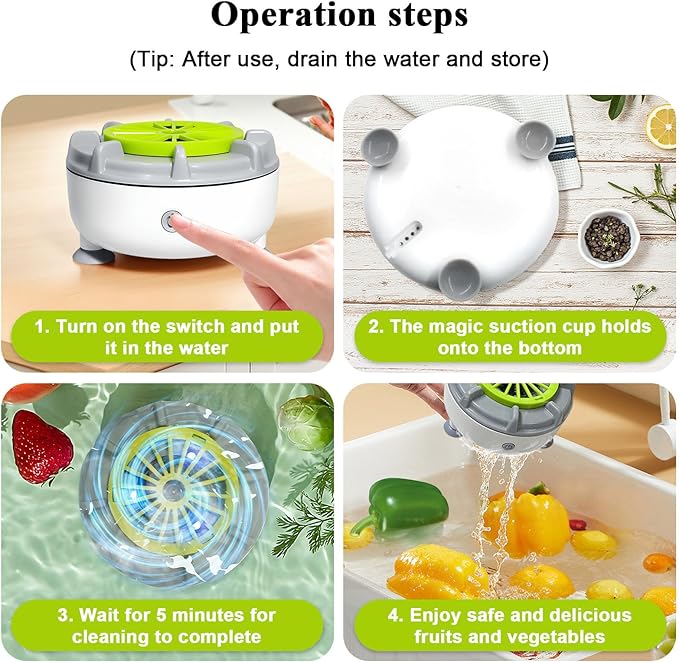 Operation steps

(Tip: After use, drain the water and store)

1. Turn on the switch and put it in the water

2. The magic suction cup holds onto the bottom

3. Wait for 5 minutes for cleaning to complete

4. Enjoy safe and delicious fruits and vegetables