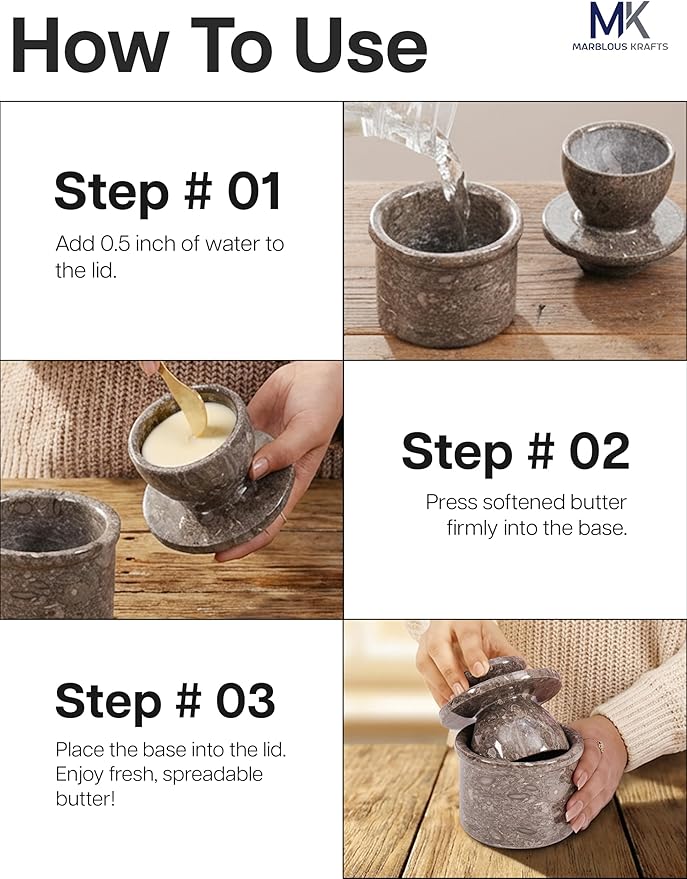 How To Use

MK
MARBLOUS KRAFTS

Step # 01
Add 0.5 inch of water to the lid.

Step # 02
Press softened butter firmly into the base.

Step # 03
Place the base into the lid. Enjoy fresh, spreadable butter!