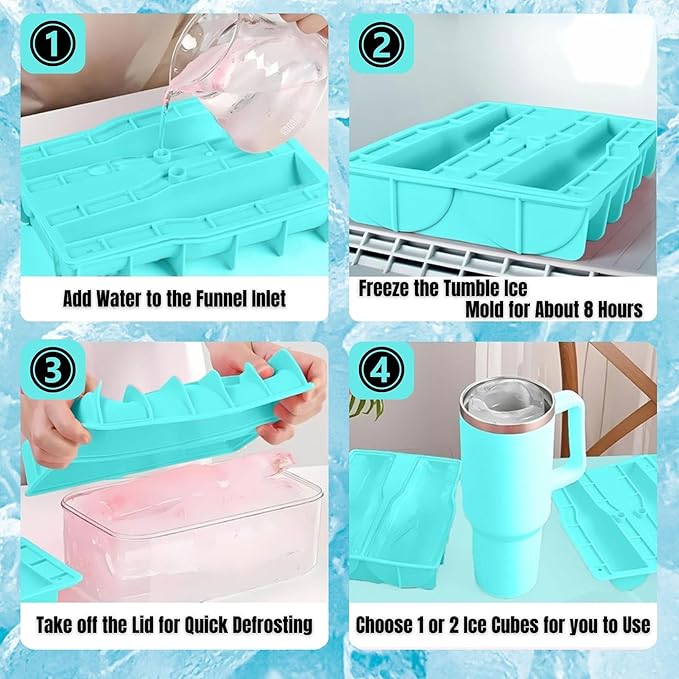 ①
Add Water to the Funnel Inlet

②
Freeze the Tumble Ice Mold for About 8 Hours

③
Take off the Lid for Quick Defrosting

④
Choose 1 or 2 Ice Cubes for you to Use