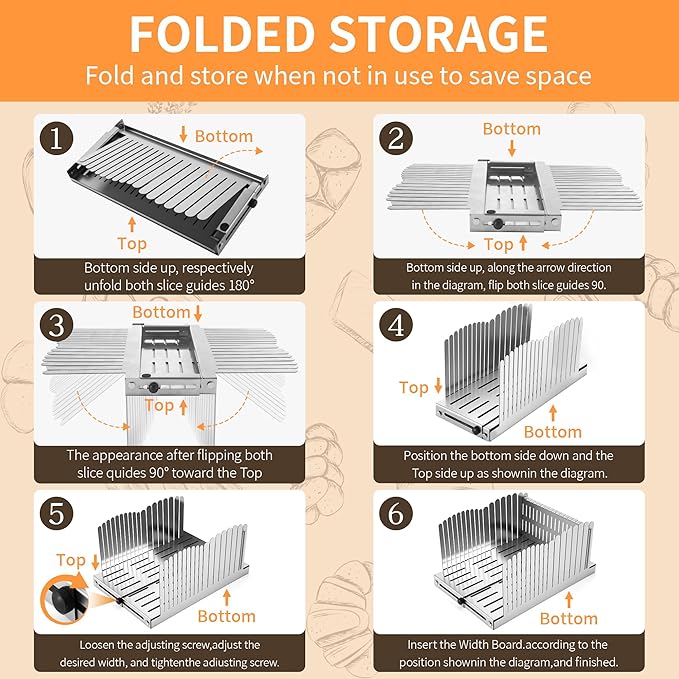 FOLDED STORAGE

Fold and store when not in use to save space

1

Bottom

Top

Bottom side up, respectively unfold both slice guides 180°

2

Bottom

Top

Bottom side up, along the arrow direction in the diagram, flip both slice guides 90.

3

Bottom

Top

The appearance after flipping both slice quides 90° toward the Top

4

Top

Bottom

Position the bottom side down and the Top side up as shownin the diagram.

5

Top

Bottom

Loosen the adjusting screw,adjust the desired width, and tightenthe adiusting screw.

6

Bottom

Insert the Width Board.according to the position shownin the diagram,and finished.