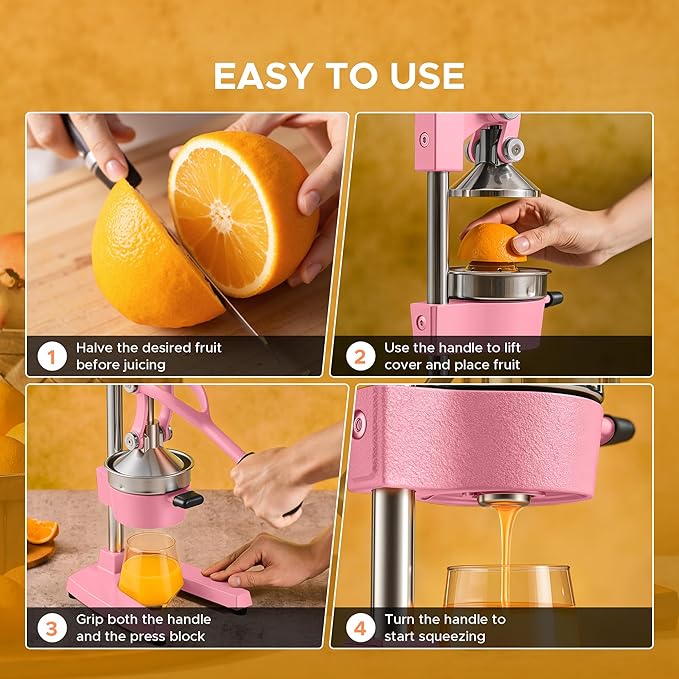 EASY TO USE

1 Halve the desired fruit before juicing

2 Use the handle to lift cover and place fruit

3 Grip both the handle and the press block

4 Turn the handle to start squeezing