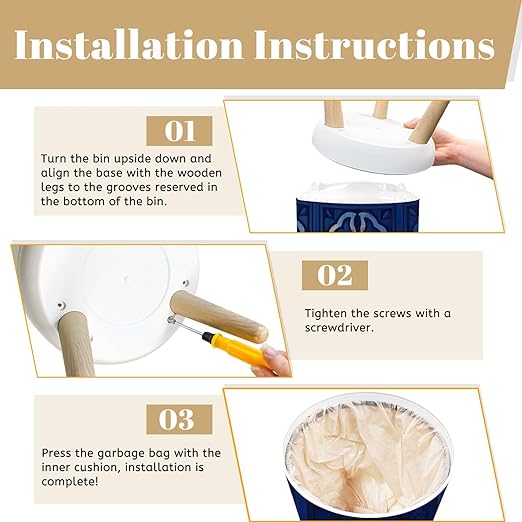 Installation Instructions

01

Turn the bin upside down and align the base with the wooden legs to the grooves reserved in the bottom of the bin.

02

Tighten the screws with a screwdriver.

03

Press the garbage bag with the inner cushion, installation is complete!