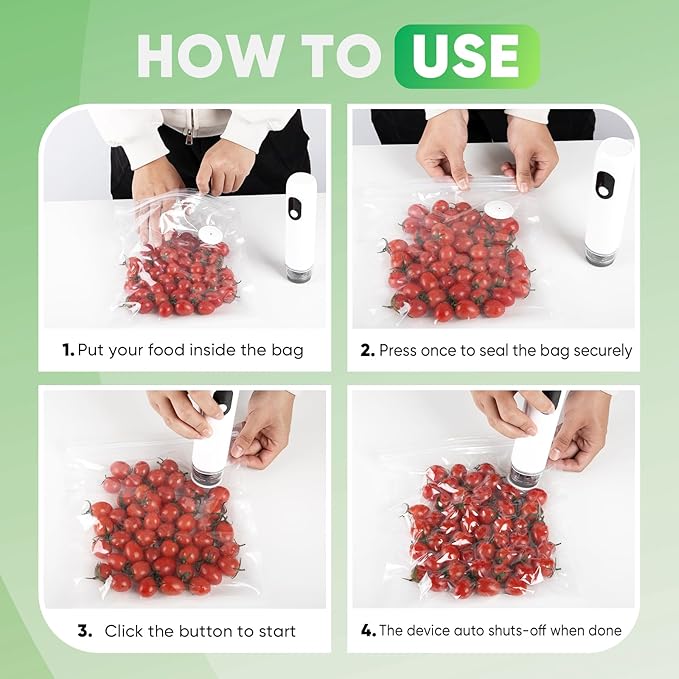 HOW TO USE

1. Put your food inside the bag

2. Press once to seal the bag securely

3. Click the button to start

4. The device auto shuts-off when done