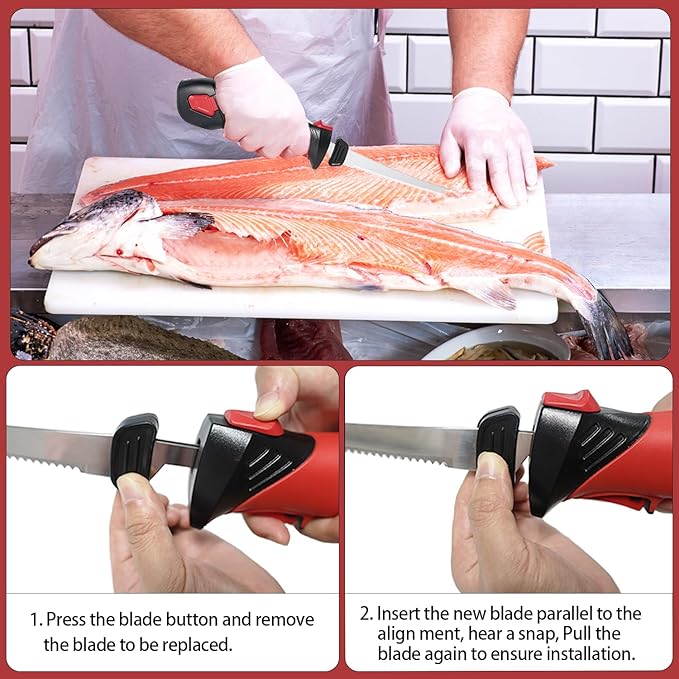 1. Press the blade button and remove the blade to be replaced.

2. Insert the new blade parallel to the align ment, hear a snap, Pull the blade again to ensure installation.