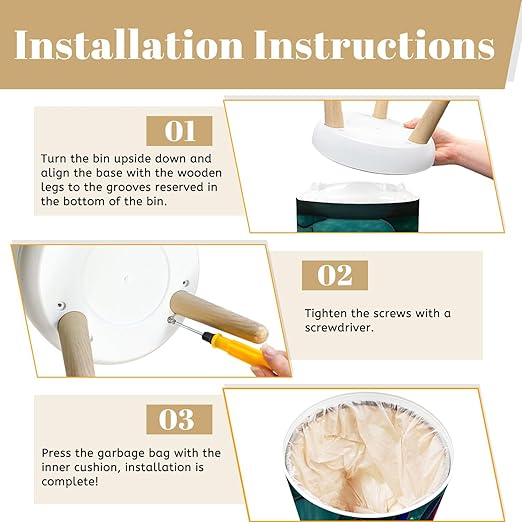 Installation Instructions

01

Turn the bin upside down and align the base with the wooden legs to the grooves reserved in the bottom of the bin.

02

Tighten the screws with a screwdriver.

03

Press the garbage bag with the inner cushion, installation is complete!