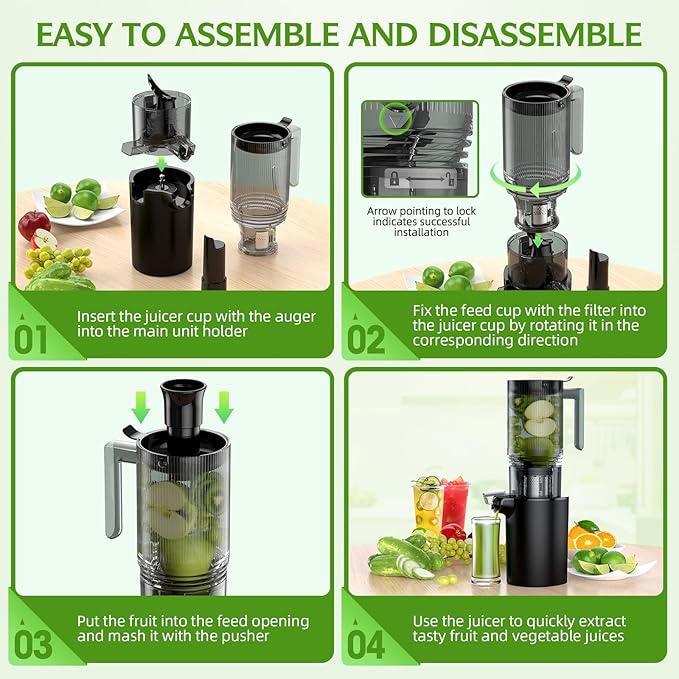 EASY TO ASSEMBLE AND DISASSEMBLE

01
Insert the juicer cup with the auger into the main unit holder

Arrow pointing to lock indicates successful installation

02
Fix the feed cup with the filter into the juicer cup by rotating it in the corresponding direction

03
Put the fruit into the feed opening and mash it with the pusher

04
Use the juicer to quickly extract tasty fruit and vegetable juices