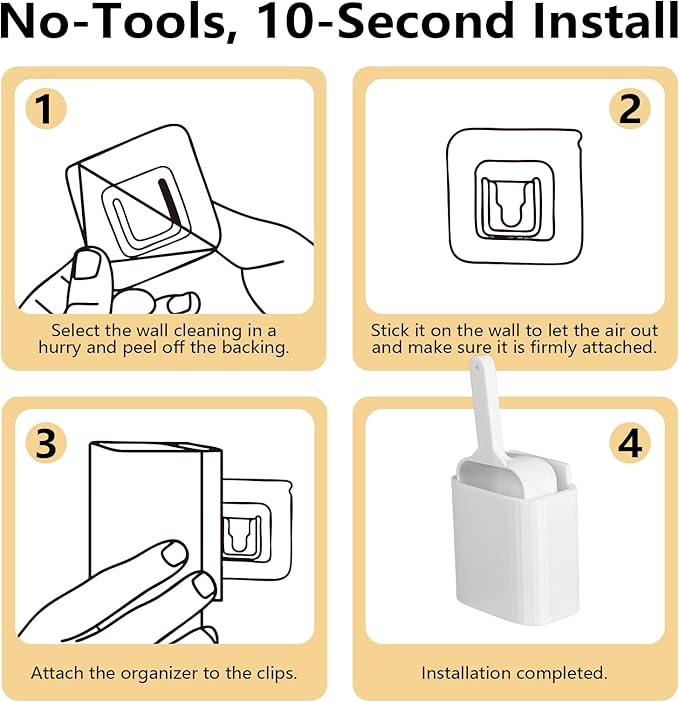 No-Tools, 10-Second Install

1

Select the wall cleaning in a hurry and peel off the backing.

2

Stick it on the wall to let the air out and make sure it is firmly attached.

3

Attach the organizer to the clips.

4

Installation completed.