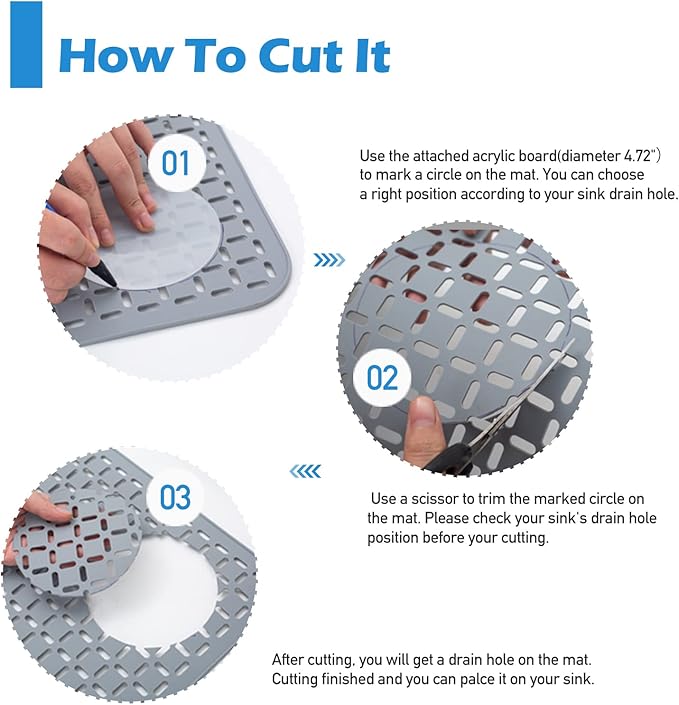 How To Cut It

01

Use the attached acrylic board(diameter 4.72") to mark a circle on the mat. You can choose a right position according to your sink drain hole.

02

Use a scissor to trim the marked circle on the mat. Please check your sink's drain hole position before your cutting.

03

After cutting, you will get a drain hole on the mat. Cutting finished and you can palce it on your sink.