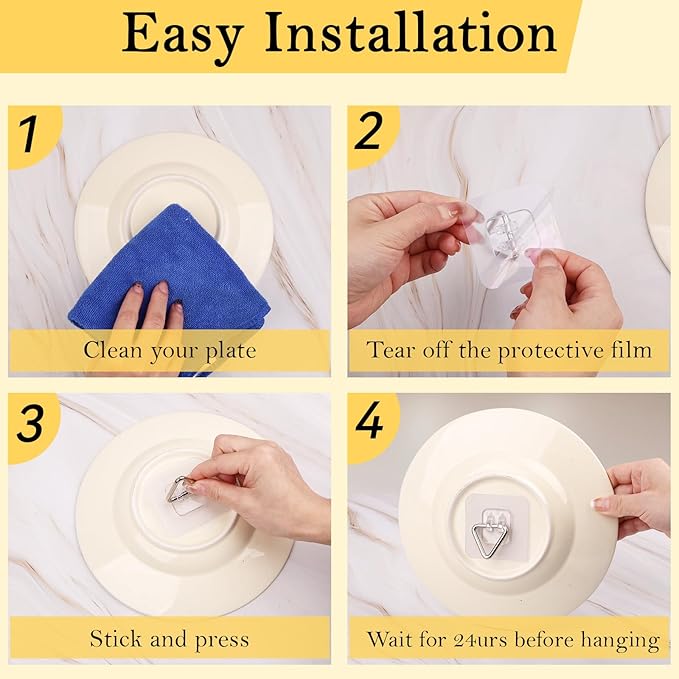 Easy Installation

1

Clean your plate

2

Tear off the protective film

3

Stick and press

4

Wait for 24urs before hanging