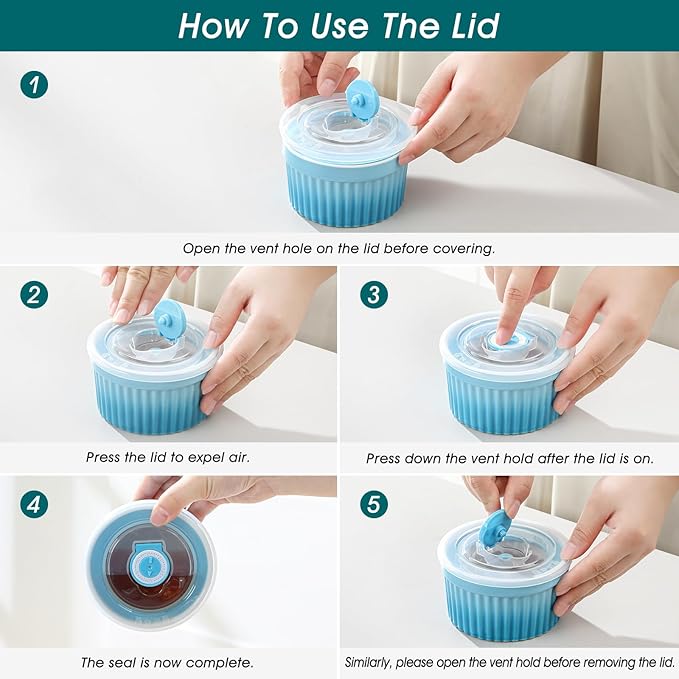 How To Use The Lid

1

Open the vent hole on the lid before covering.

2

Press the lid to expel air.

3

Press down the vent hold after the lid is on.

4

The seal is now complete.

5

Similarly, please open the vent hold before removing the lid.