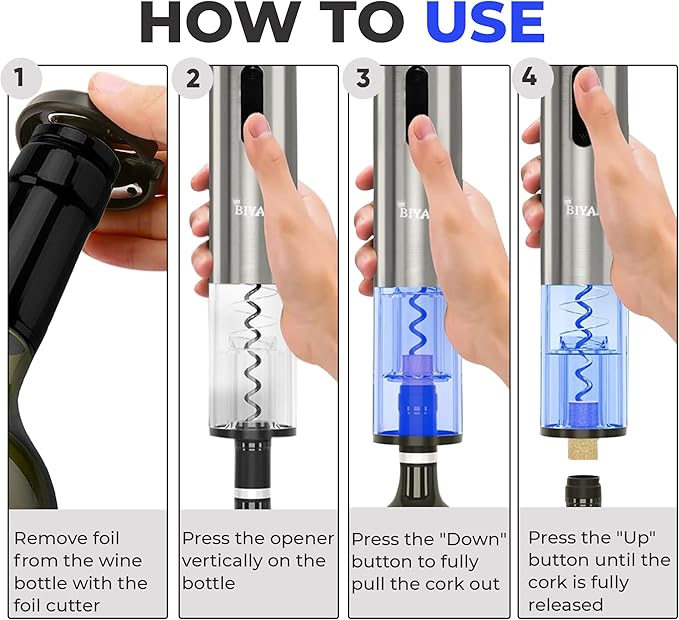 HOW TO USE

1

Remove foil from the wine bottle with the foil cutter

2

BIYA

Press the opener vertically on the bottle

3

BIYA

Press the "Down" button to fully pull the cork out

4

BIYA

Press the "Up" button until the cork is fully released