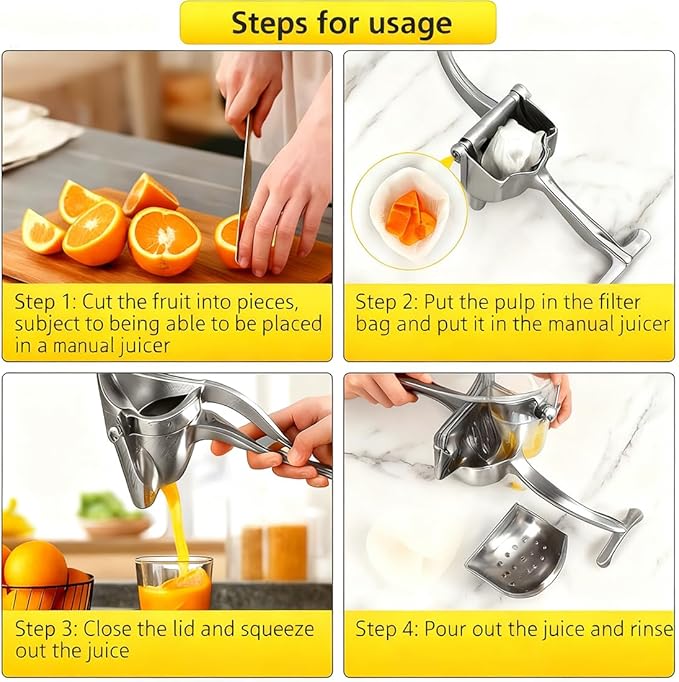 Steps for usage

Step 1: Cut the fruit into pieces, subject to being able to be placed in a manual juicer

Step 2: Put the pulp in the filter bag and put it in the manual juicer

Step 3: Close the lid and squeeze out the juice

Step 4: Pour out the juice and rinse