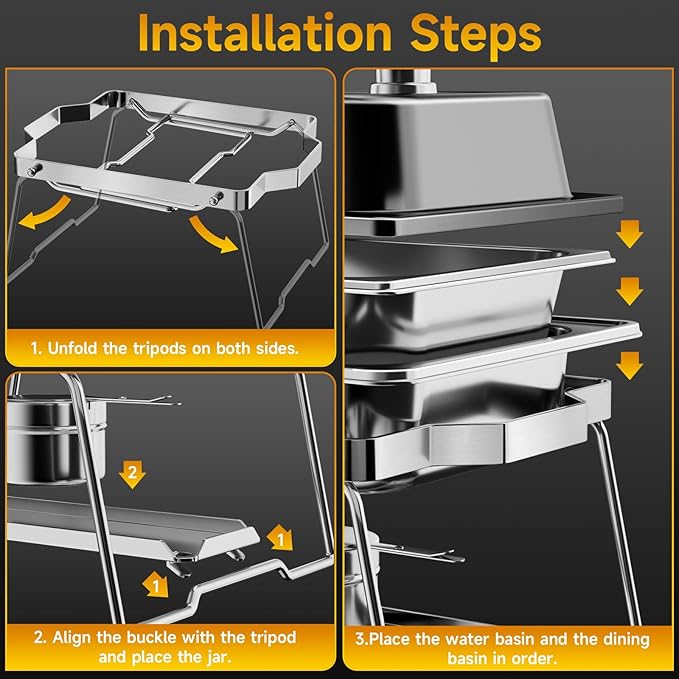 Installation Steps

1. Unfold the tripods on both sides.

2

1

1

2. Align the buckle with the tripod and place the jar.

3.Place the water basin and the dining basin in order.