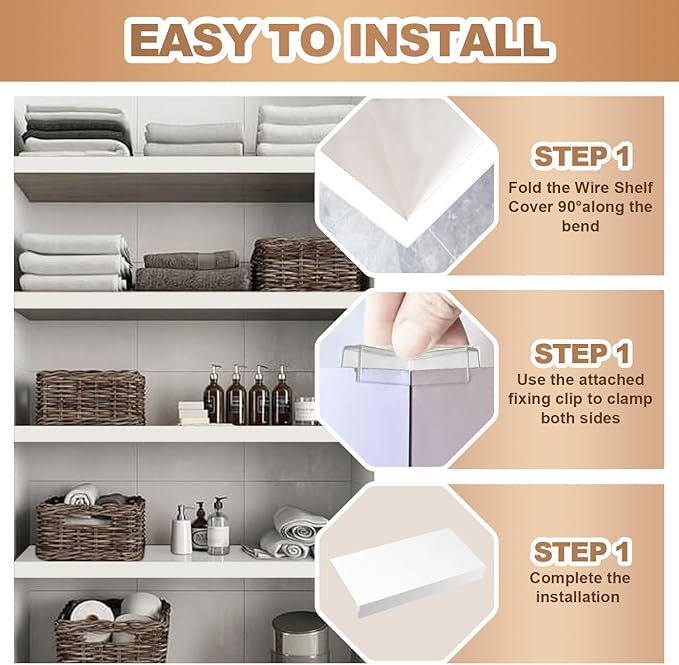 EASY TO INSTALL

STEP 1
Fold the Wire Shelf Cover 90°along the bend

STEP 1
Use the attached fixing clip to clamp both sides

STEP 1
Complete the installation