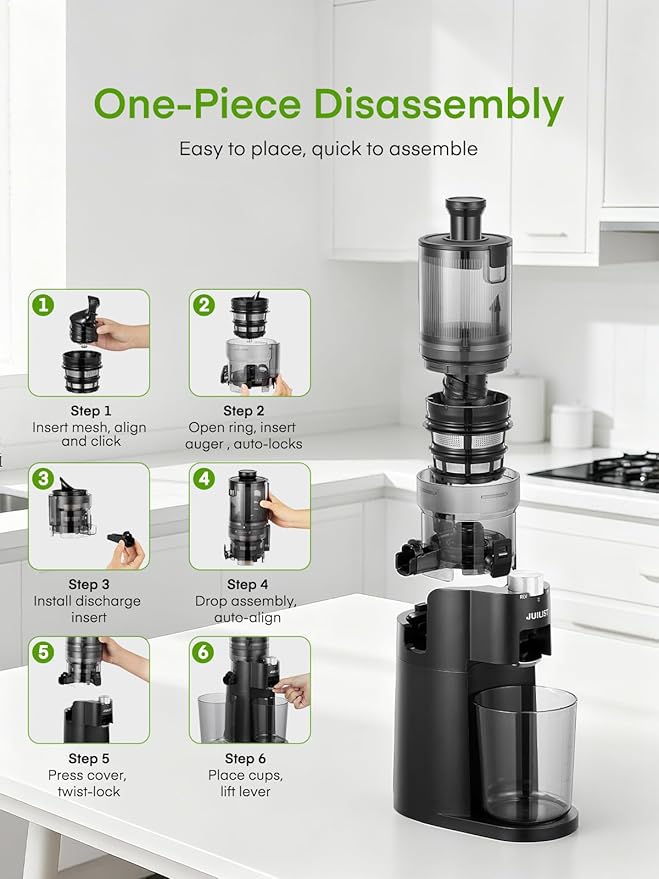 One-Piece Disassembly

Easy to place, quick to assemble

1

Step 1
Insert mesh, align and click

2

Step 2
Open ring, insert auger , auto-locks

3

Step 3
Install discharge insert

4

Step 4
Drop assembly, auto-align

5

Step 5
Press cover, twist-lock

6

Step 6
Place cups, lift lever

JUILIST