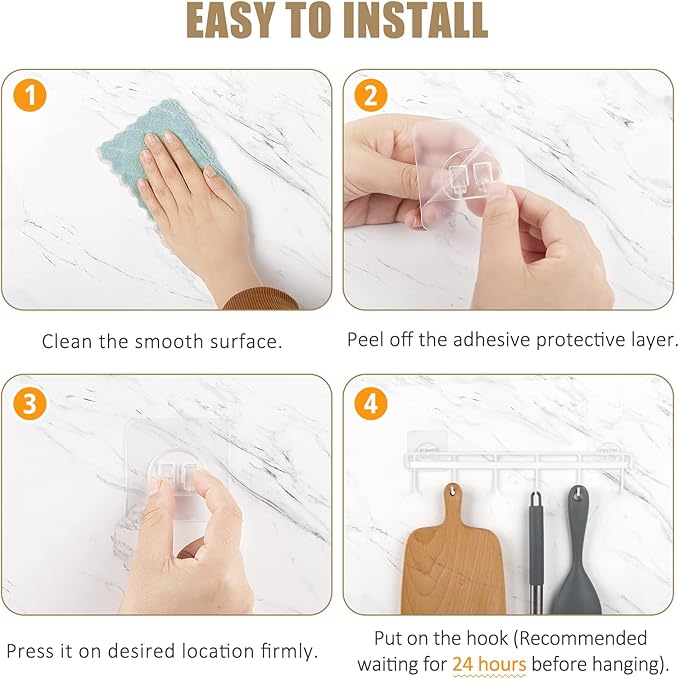 EASY TO INSTALL

1

Clean the smooth surface.

2

Peel off the adhesive protective layer.

3

Press it on desired location firmly.

4

Put on the hook (Recommended waiting for 24 hours before hanging).