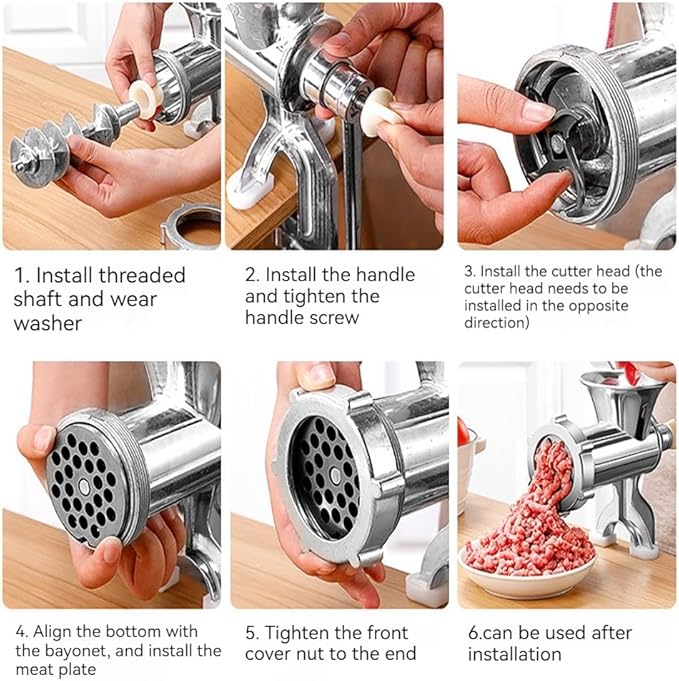 1. Install threaded shaft and wear washer

2. Install the handle and tighten the handle screw

3. Install the cutter head (the cutter head needs to be installed in the opposite direction)

4. Align the bottom with the bayonet, and install the meat plate

5. Tighten the front cover nut to the end

6.can be used after installation