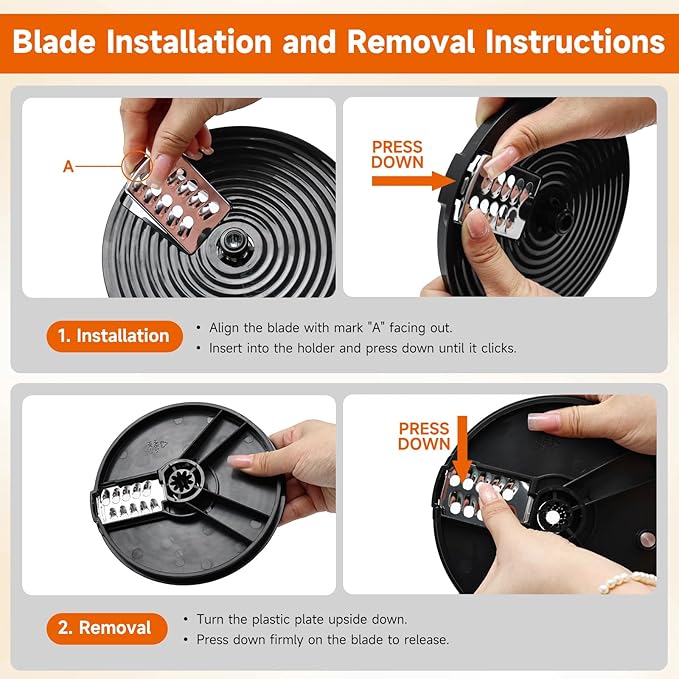 Blade Installation and Removal Instructions

A

PRESS DOWN

1. Installation

• Align the blade with mark "A" facing out.
• Insert into the holder and press down until it clicks.

PRESS DOWN

2. Removal

• Turn the plastic plate upside down.
• Press down firmly on the blade to release.