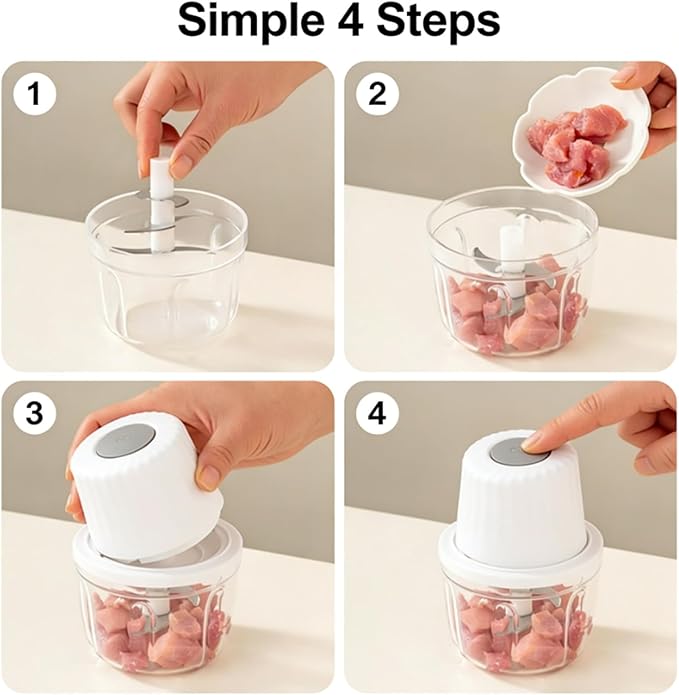 Simple 4 Steps

1

2

3

4