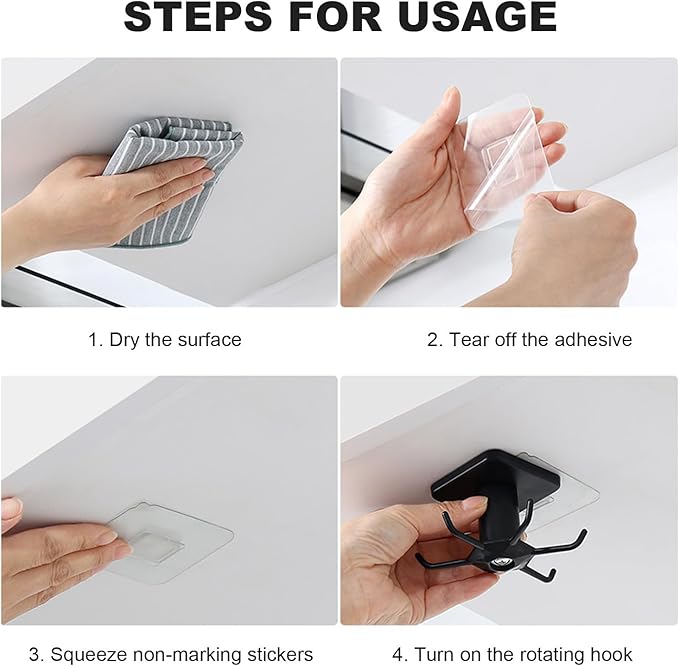 STEPS FOR USAGE

1. Dry the surface

2. Tear off the adhesive

3. Squeeze non-marking stickers

4. Turn on the rotating hook