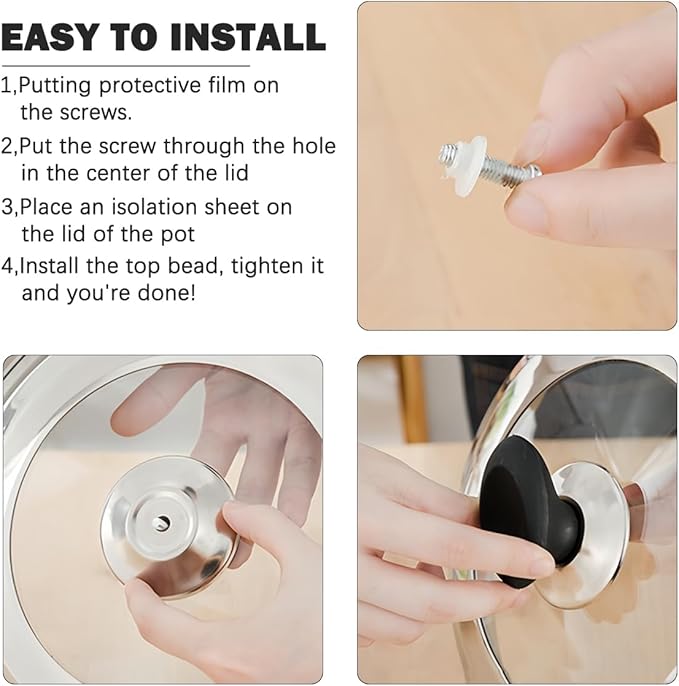 EASY TO INSTALL

1,Putting protective film on the screws.

2,Put the screw through the hole in the center of the lid

3,Place an isolation sheet on the lid of the pot

4,Install the top bead, tighten it and you're done!