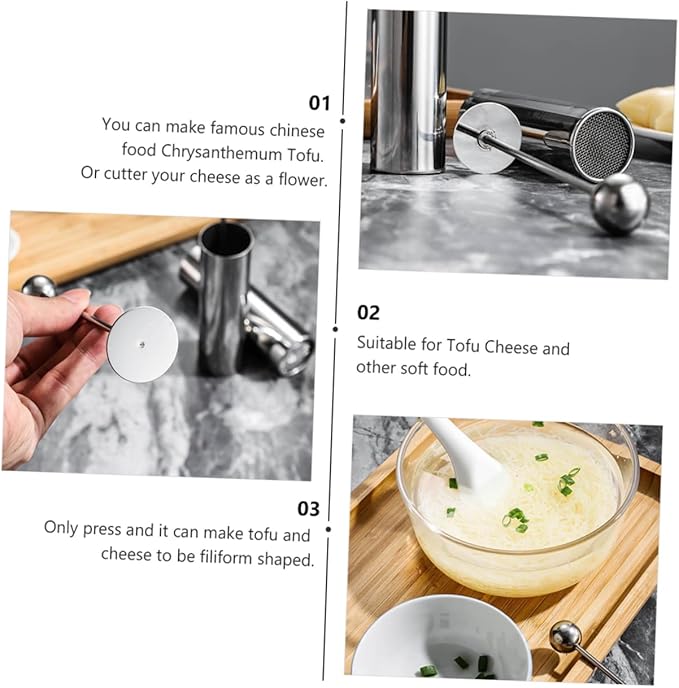 01
You can make famous chinese food Chrysanthemum Tofu. Or cutter your cheese as a flower.

02
Suitable for Tofu Cheese and other soft food.

03
Only press and it can make tofu and cheese to be filiform shaped.