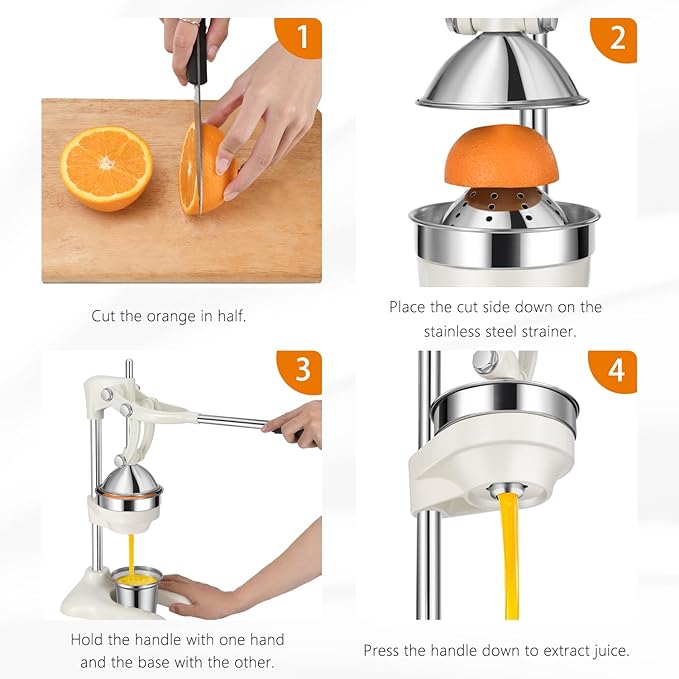 1

Cut the orange in half.

2

Place the cut side down on the stainless steel strainer.

3

Hold the handle with one hand and the base with the other.

4

Press the handle down to extract juice.